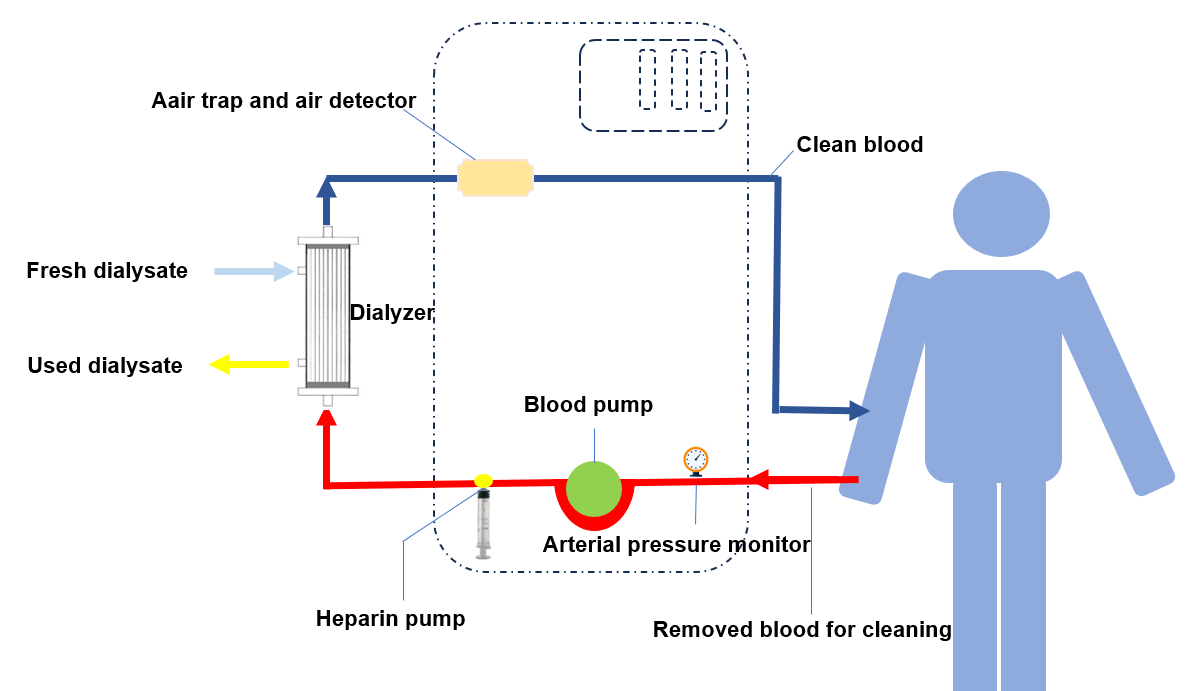 Aair trap and air detector

Clean blood

Fresh dialysate

Dialyzer

Used dialysate

Blood pump

Arterial pressure monitor

Heparin pump

Removed blood for cleaning